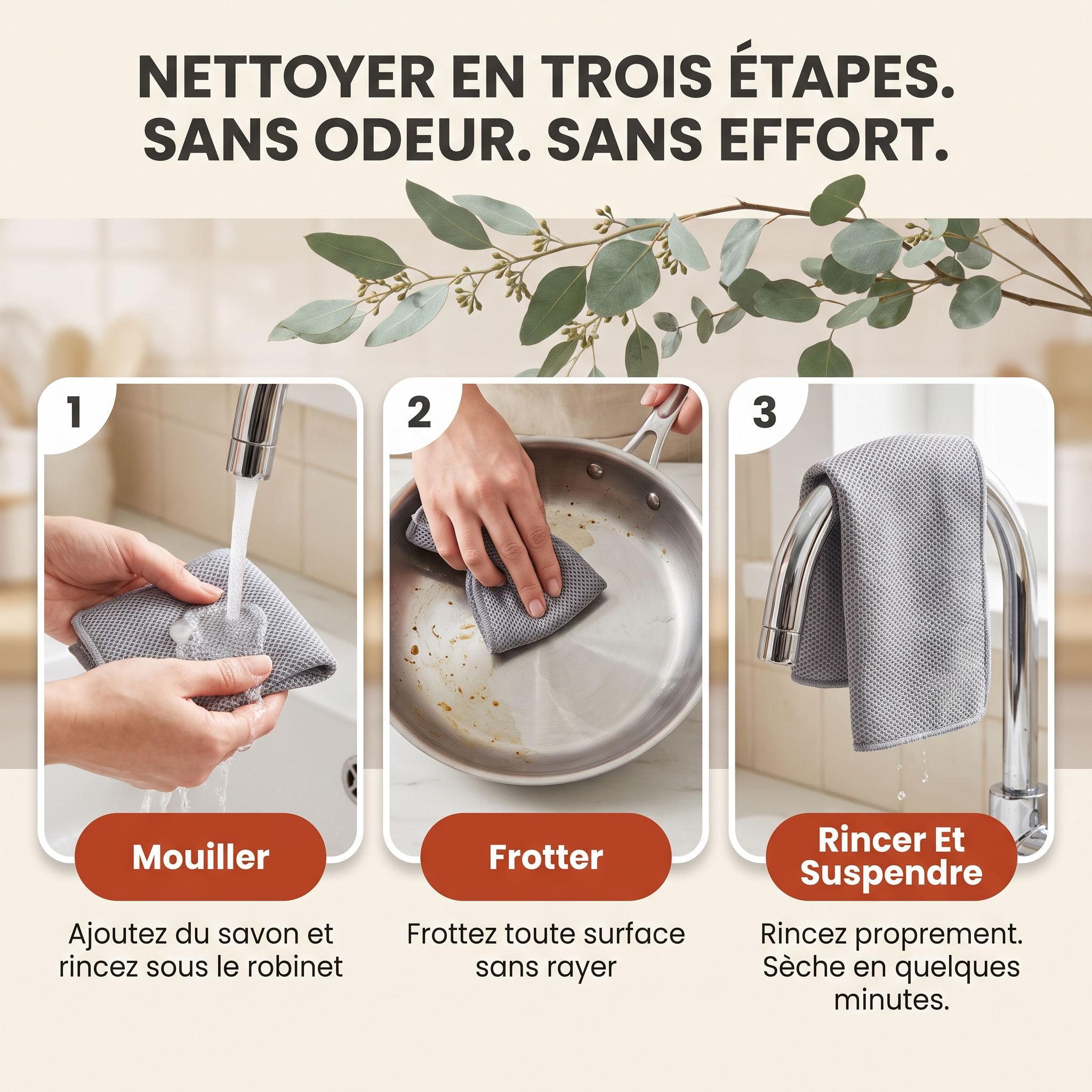 NETTOYER EN TROIS ÉTAPES.
SANS ODEUR. SANS EFFORT.

1

Mouiller

Ajoutez du savon et rincez sous le robinet

2

Frotter

Frottez toute surface sans rayer

3

Rincer Et Suspendre

Rincez proprement. Sèche en quelques minutes.